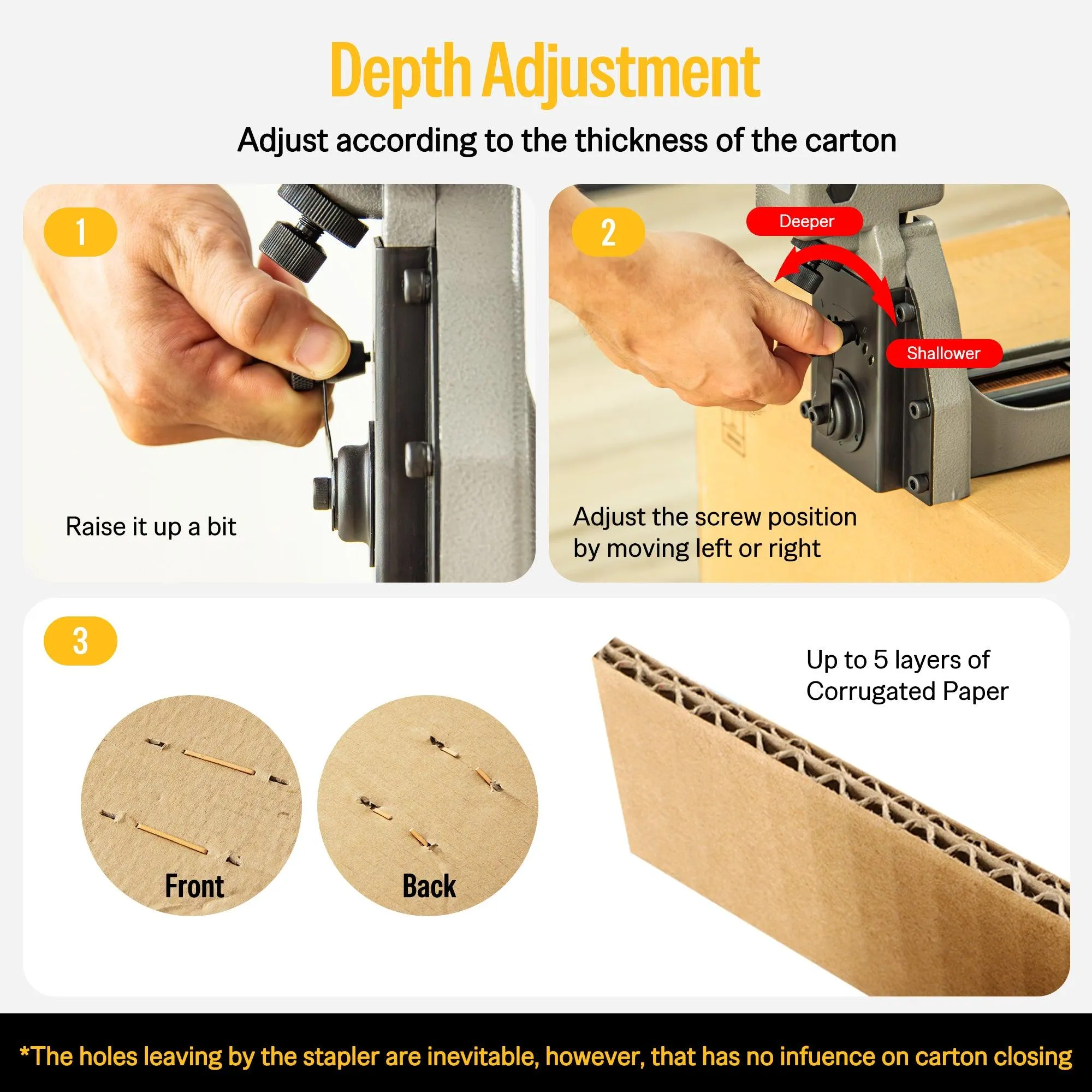 Depth Adjustment

Adjust according to the thickness of the carton

1

Raise it up a bit

2

Deeper

Shallower

Adjust the screw position by moving left or right

3

Front

Back

Up to 5 layers of Corrugated Paper

*The holes leaving by the stapler are inevitable, however, that has no infuence on carton closing